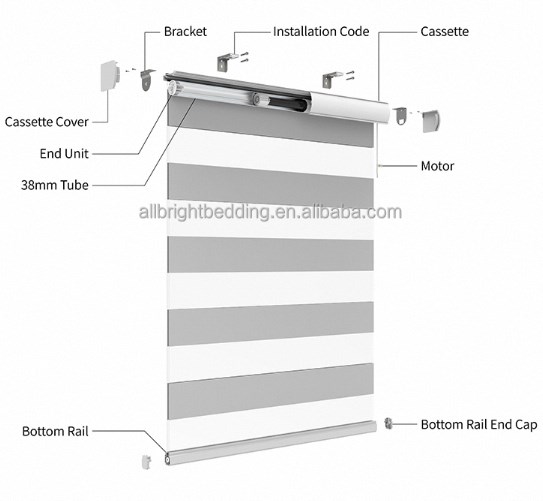 Bracket
Installation Code
Cassette
Cassette Cover
End Unit
38mm Tube
Motor
allbrightbedding.en.alibaba.com
Bottom Rail
Bottom Rail End Cap